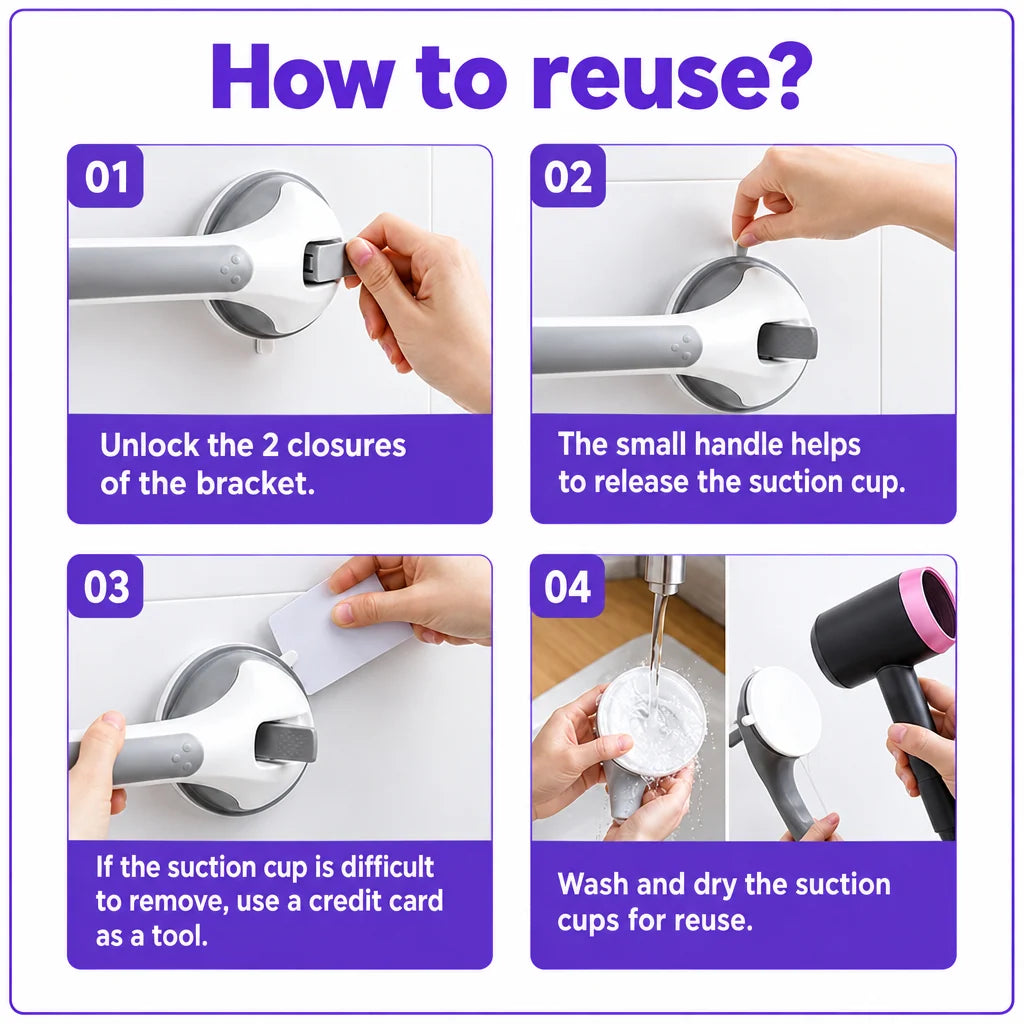 How to reuse?

01

Unlock the 2 closures of the bracket.

02

The small handle helps to release the suction cup.

03

If the suction cup is difficult to remove, use a credit card as a tool.

04

Wash and dry the suction cups for reuse.