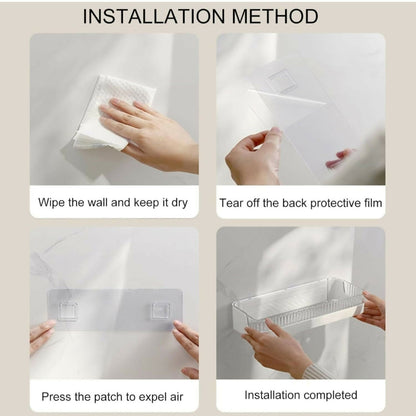 INSTALLATION METHOD

Wipe the wall and keep it dry

Tear off the back protective film

Press the patch to expel air

Installation completed