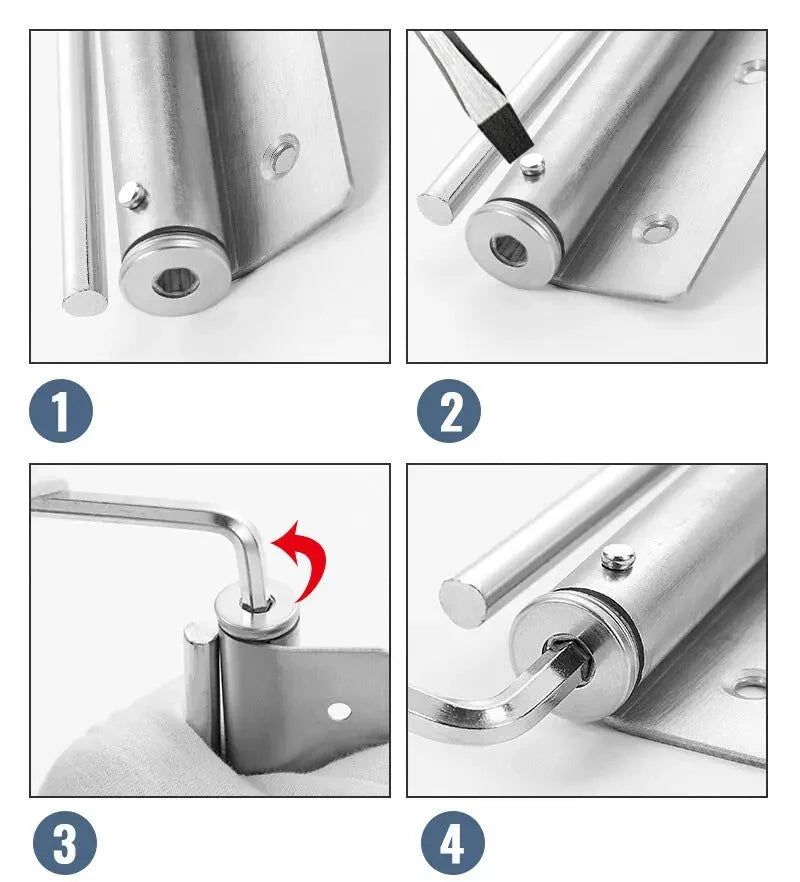 1

2

3

4