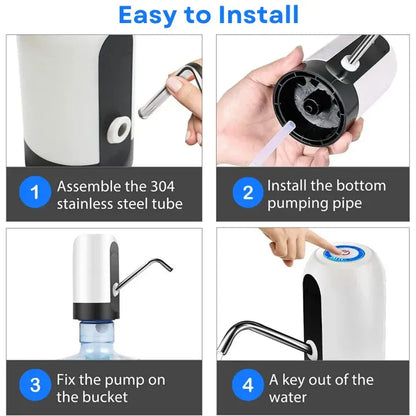 Easy to Install

1 Assemble the 304 stainless steel tube

2 Install the bottom pumping pipe

3 Fix the pump on the bucket

4 A key out of the water